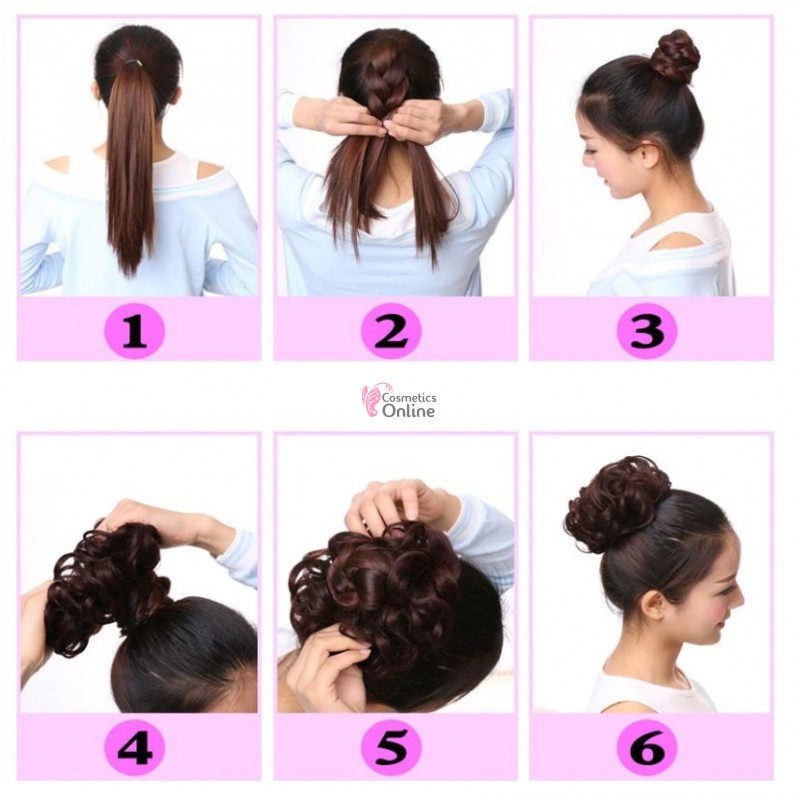 1

2

3

Cosmetics Online

4

5

6